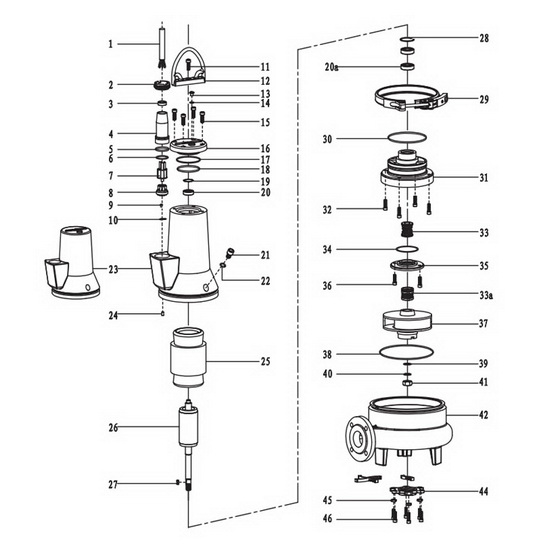 1
2
3
4
5
6
7
8
9
10
11
12
13
14
15
16
17
18
19
20
21
22
23
24
25
26
27
28
20a
29
30
31
32
33
34
35
36
33a
37
38
39
40
41
42
44
45
46