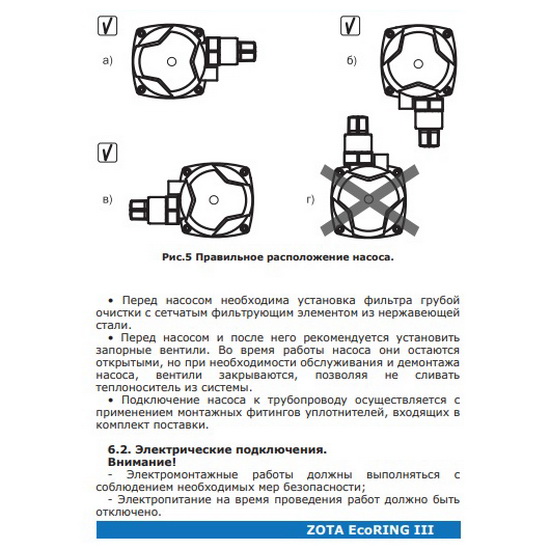 а)

б)

в)

г)

Рис.5 Правильное расположение насоса.

• Перед насосом необходима установка фильтра грубой очистки с сетчатым фильтрующим элементом из нержавеющей стали.

• Перед насосом и после него рекомендуется установить запорные вентили. Во время работы насоса они остаются открытыми, но при необходимости обслуживания и демонтажа насоса, вентили закрываются, позволяя не сливать теплоноситель из системы.

• Подключение насоса к трубопроводу осуществляется с применением монтажных фитингов уплотнителей, входящих в комплект поставки.

6.2. Электрические подключения.
Внимание!
- Электромонтажные работы должны выполняться с соблюдением необходимых мер безопасности;
- Электропитание на время проведения работ должно быть отключено.

ZOTA EcoRING III