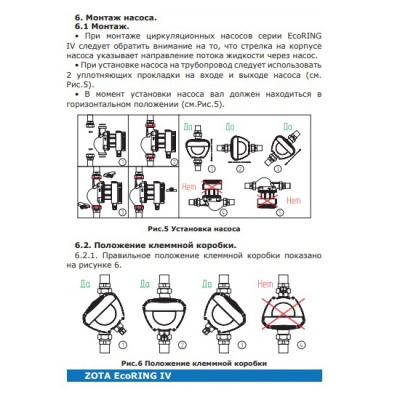 6. Монтаж насоса.
6.1 Монтаж.

• При монтаже циркуляционных насосов серии EcoRING IV следует обратить внимание на то, что стрелка на корпусе насоса указывает направление потока жидкости через насос.

• При установке насоса на трубопровод следует использовать 2 уплотняющих прокладки на входе и выходе насоса (см. Рис.5).

• В момент установки насоса вал должен находиться в горизонтальном положении (см.Рис.5).

1
2
3
4

Да
Да
Да
1
2
3
Нет
Нет
4
5

Рис.5 Установка насоса

6.2. Положение клеммной коробки.

6.2.1. Правильное положение клеммной коробки показано на рисунке 6.

Да
Да
Да
Нет
1
2
3
4

Рис.6 Положение клеммной коробки

ZOTA EcoRING IV